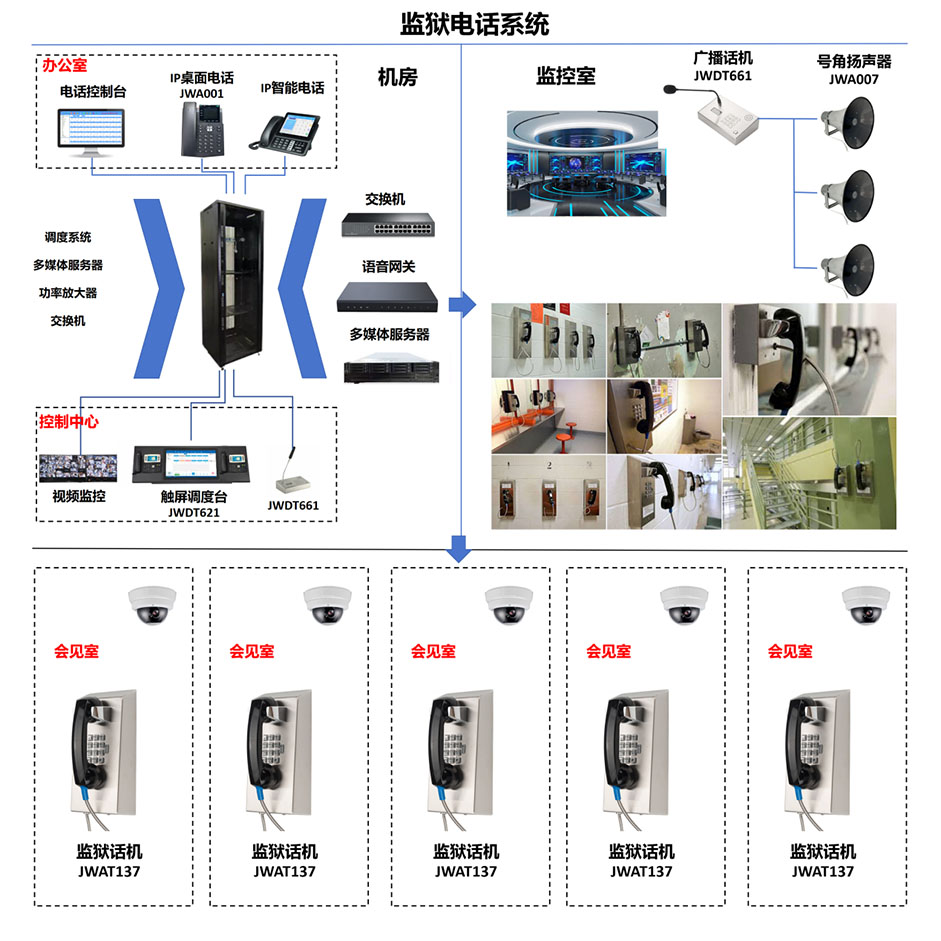 监狱电话系统

办公室

电话控制台

IP桌面电话
JWA001

IP智能电话

机房

调度系统
多媒体服务器
功率放大器
交换机

交换机

语音网关

多媒体服务器

控制中心

视频监控

触屏调度台
JWDT621

JWDT661

监控室

广播话机
JWDT661

号角扬声器
JWA007

会见室

监狱话机
JWAT137

会见室

监狱话机
JWAT137

会见室

监狱话机
JWAT137

会见室

监狱话机
JWAT137

会见室

监狱话机
JWAT137