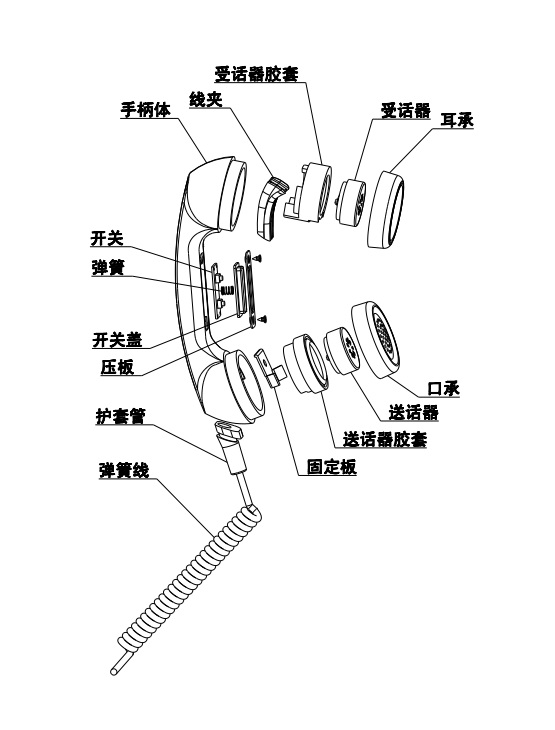 受话器胶套
线夹
手柄体
受话器
耳承
开关
弹簧
开关盖
压板
口承
送话器
送话器胶套
护套管
固定板
弹簧线