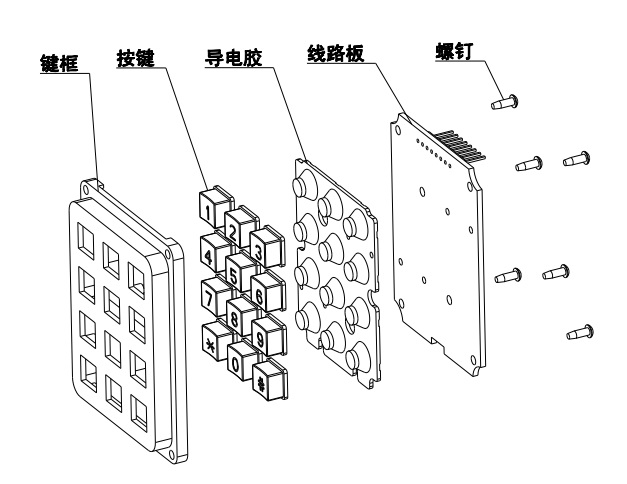 键框
按键
导电胶
线路板
螺钉
1
2
3
4
5
6
7
8
9
*
0
#