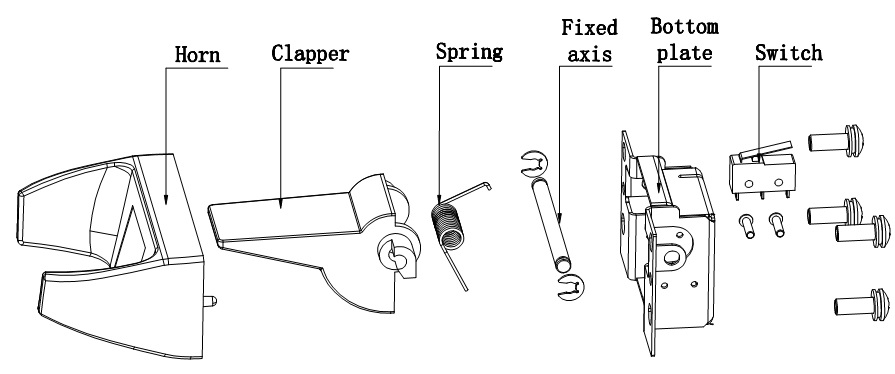 Horn
Clapper
Spring
Fixed axis
Bottom plate
Switch