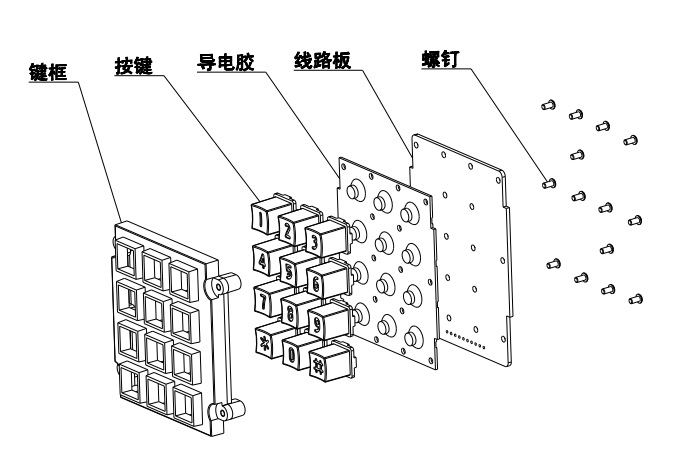 键框

按键

导电胶

线路板

螺钉

1 2 3
4 5 6
7 8 9
* 0 #